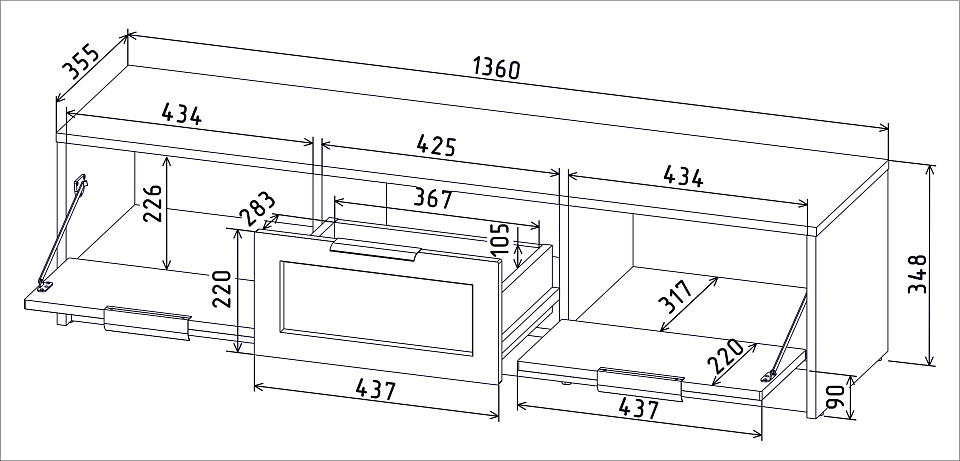 355
1360
434
425
434
226
283
367
105
220
317
348
220
437
437
90