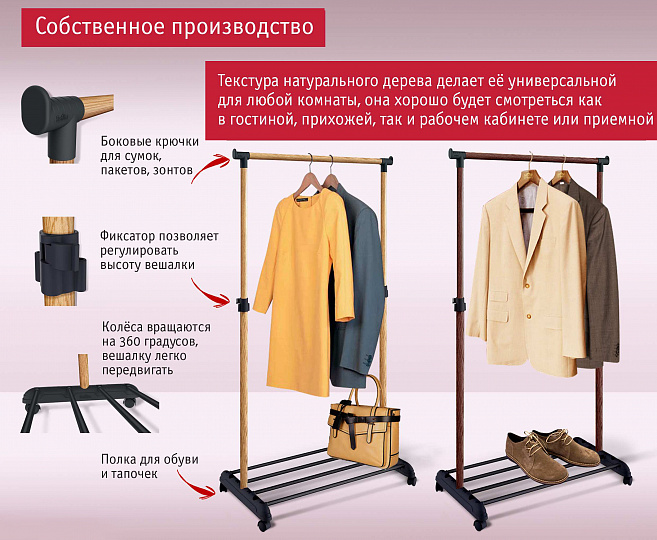 Собственное производство

Текстура натурального дерева делает её универсальной для любой комнаты, она хорошо будет смотреться как в гостиной, прихожей, так и рабочем кабинете или приемной

Боковые крючки для сумок, пакетов, зонтов

Фиксатор позволяет регулировать высоту вешалки

Колёса вращаются на 360 градусов, вешалку легко передвигать

Полка для обуви и тапочек