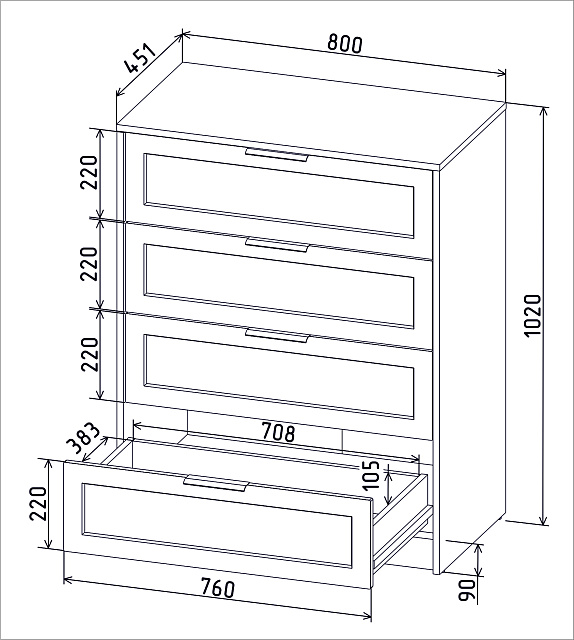 451
800
220
220
220
1020
383
708
105
220
760
90